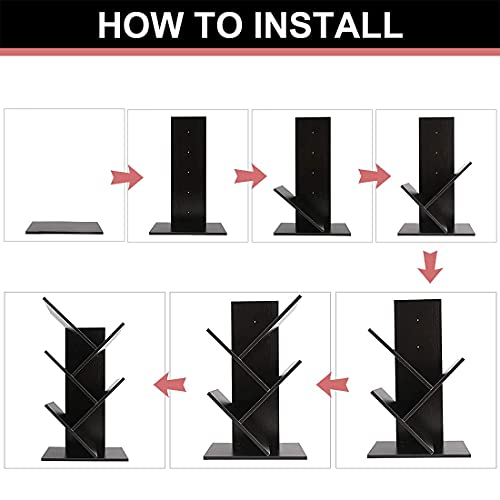 HOW TO INSTALL