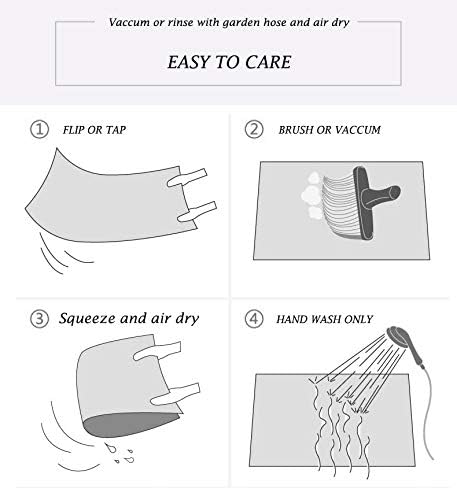 Vaccum or rinse with garden hose and air dry

EASY TO CARE

① FLIP OR TAP

② BRUSH OR VACCUM

③ Squeeze and air dry

④ HAND WASH ONLY