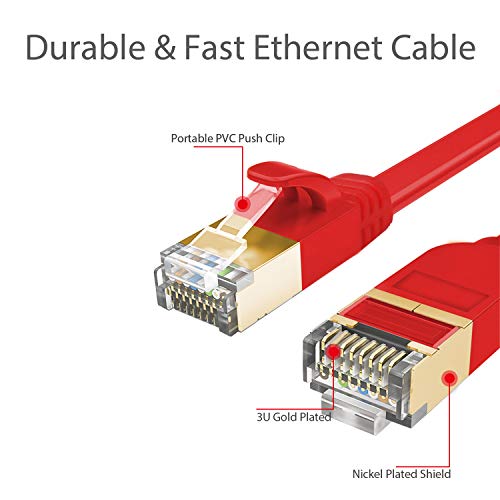 Durable & Fast Ethernet Cable

Portable PVC Push Clip

3U Gold Plated

Nickel Plated Shield