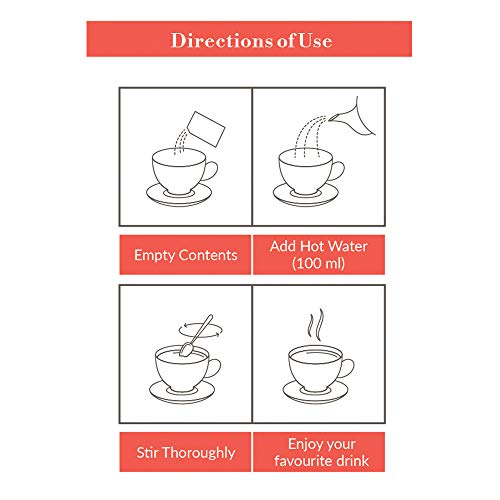 Directions of Use

Empty Contents

Add Hot Water (100 ml)

Stir Thoroughly

Enjoy your favourite drink