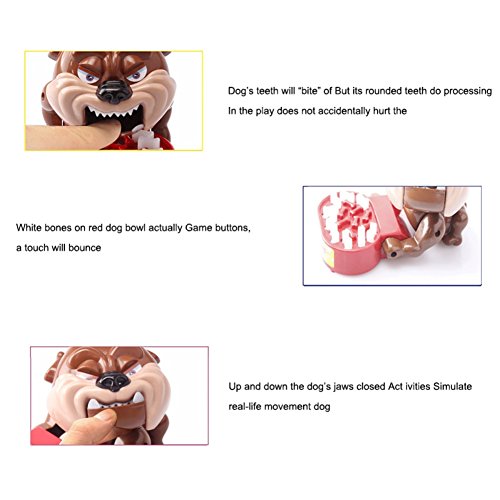 Dog's teeth will "bite" of But its rounded teeth do processing In the play does not accidentally hurt the

White bones on red dog bowl actually Game buttons, a touch will bounce

Up and down the dog's jaws closed Act ivities Simulate real-life movement dog