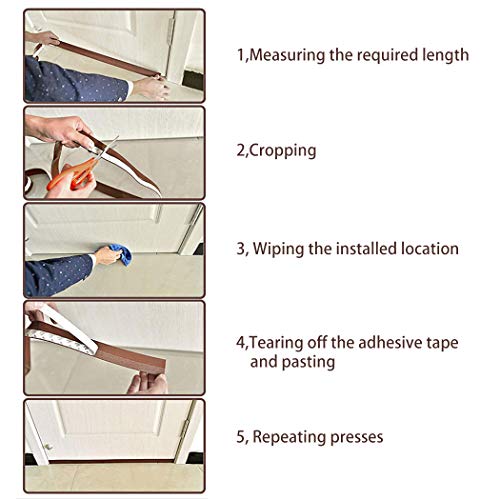 1,Measuring the required length

2,Cropping

3, Wiping the installed location

4,Tearing off the adhesive tape and pasting

5, Repeating presses