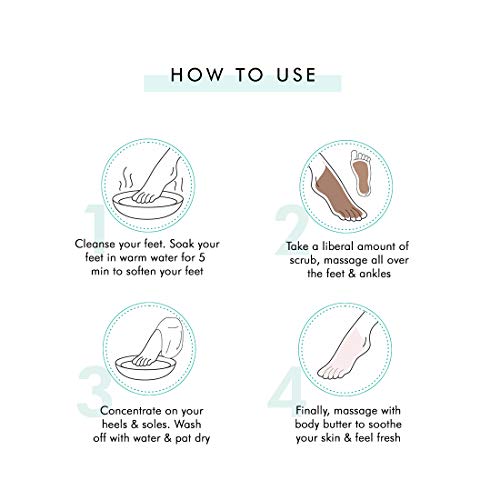 HOW TO USE

1

Cleanse your feet. Soak your feet in warm water for 5 min to soften your feet

2

Take a liberal amount of scrub, massage all over the feet & ankles

3

Concentrate on your heels & soles. Wash off with water & pat dry

4

Finally, massage with body butter to soothe your skin & feel fresh