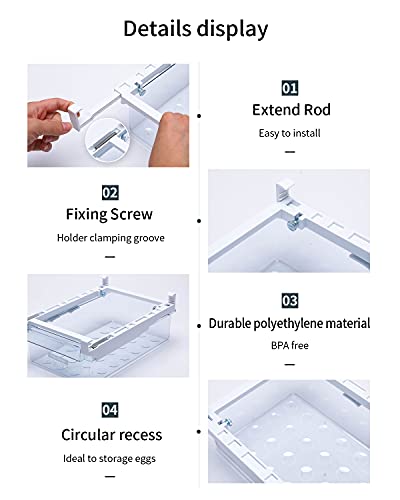 Details display

01
Extend Rod
Easy to install
—

02
Fixing Screw
Holder clamping groove
—

03
Durable polyethylene material
BPA free
—

04
Circular recess
Ideal to storage eggs
—