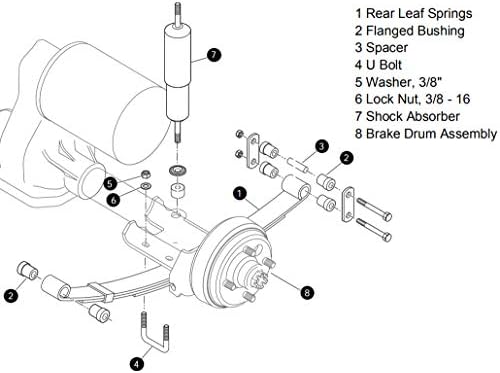 1 Rear Leaf Springs
2 Flanged Bushing
3 Spacer
4 U Bolt
5 Washer, 3/8"
6 Lock Nut, 3/8 - 16
7 Shock Absorber
8 Brake Drum Assembly

7
3
2
5
6
1
2
8
4