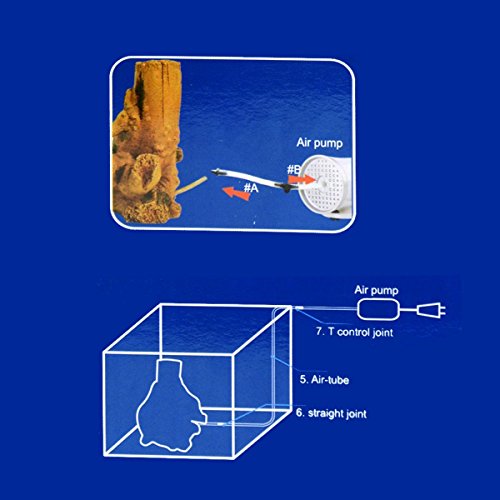 Air pump

#B

#A

Air pump

7. T control joint

5. Air-tube

6. straight joint