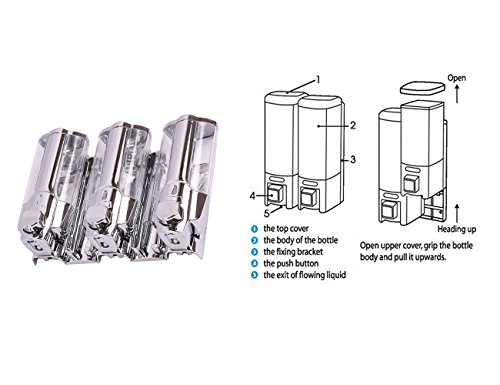 1
2
3
4
5

1 the top cover
2 the body of the bottle
3 the fixing bracket
4 the push button
5 the exit of flowing liquid

Open

Heading up

Open upper cover, grip the bottle body and pull it upwards.