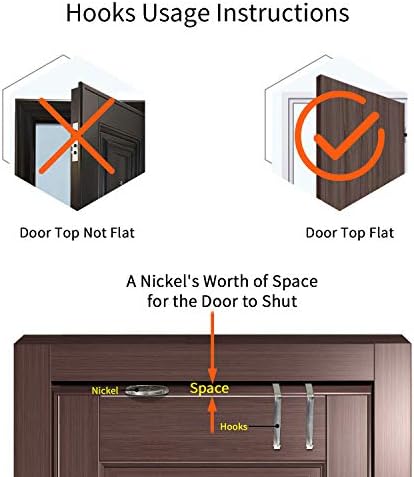 Hooks Usage Instructions

Door Top Not Flat

Door Top Flat

A Nickel's Worth of Space for the Door to Shut

Nickel

Space

Hooks