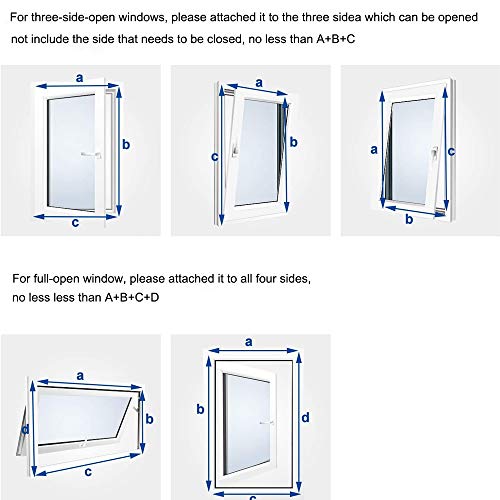 For three-side-open windows, please attached it to the three sidea which can be opened not include the side that needs to be closed, no less than A+B+C

a
b
c

a
c
b

a
c
b

For full-open window, please attached it to all four sides, no less less than A+B+C+D

a
d
b
c

a
b
d
c