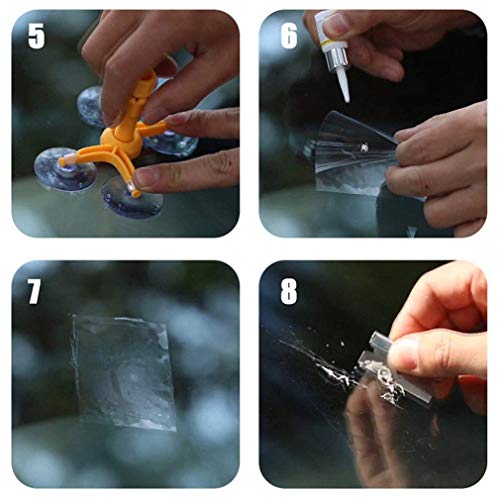 5

6

7

8