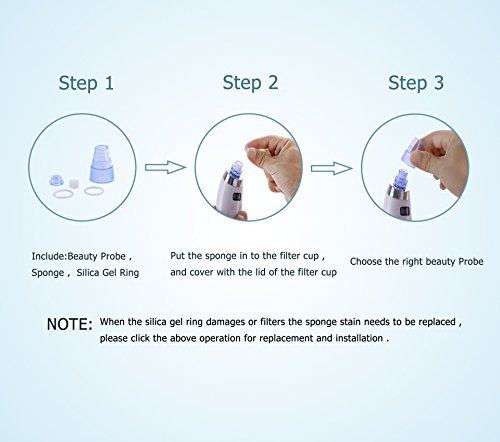 Step 1

Step 2

Step 3

Include:Beauty Probe , Sponge , Silica Gel Ring

Put the sponge in to the filter cup , and cover with the lid of the filter cup

Choose the right beauty Probe

NOTE: When the silica gel ring damages or filters the sponge stain needs to be replaced , please click the above operation for replacement and installation .