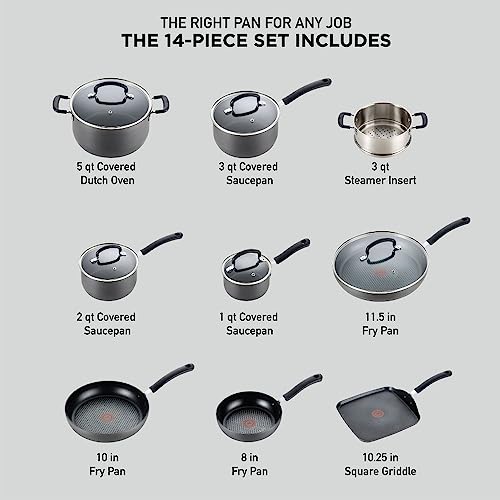 THE RIGHT PAN FOR ANY JOB
THE 14-PIECE SET INCLUDES

5 qt Covered
Dutch Oven

3 qt Covered
Saucepan

3 qt
Steamer Insert

2 qt Covered
Saucepan

1 qt Covered
Saucepan

11.5 in
Fry Pan

10 in
Fry Pan

8 in
Fry Pan

10.25 in
Square Griddle