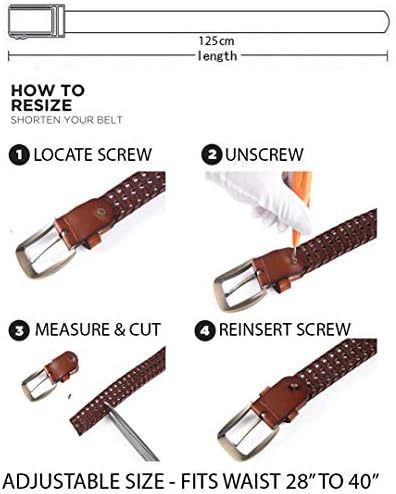 125cm
length

HOW TO
RESIZE
SHORTEN YOUR BELT

1 LOCATE SCREW

2 UNSCREW

3 MEASURE & CUT

4 REINSERT SCREW

ADJUSTABLE SIZE - FITS WAIST 28" TO 40"