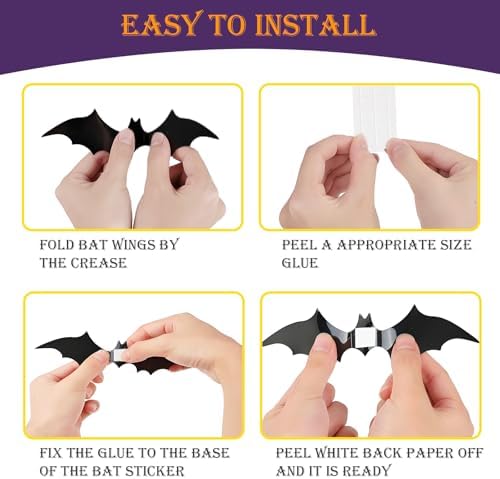 EASY TO INSTALL

FOLD BAT WINGS BY THE CREASE

PEEL A APPROPRIATE SIZE GLUE

FIX THE GLUE TO THE BASE OF THE BAT STICKER

PEEL WHITE BACK PAPER OFF AND IT IS READY