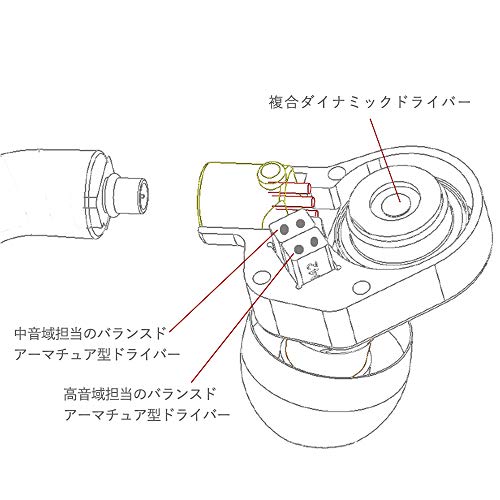 複合ダイナミックドライバー

中音域担当のバランスド
アーマチュア型ドライバー

高音域担当のバランスド
アーマチュア型ドライバー