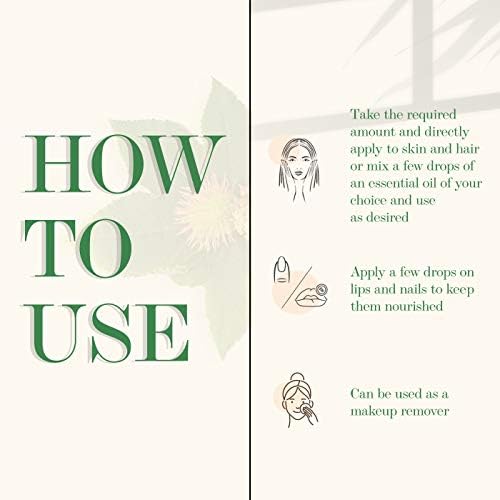 HOW
TO
USE

Take the required amount and directly apply to skin and hair or mix a few drops of an essential oil of your choice and use as desired

Apply a few drops on lips and nails to keep them nourished

Can be used as a makeup remover