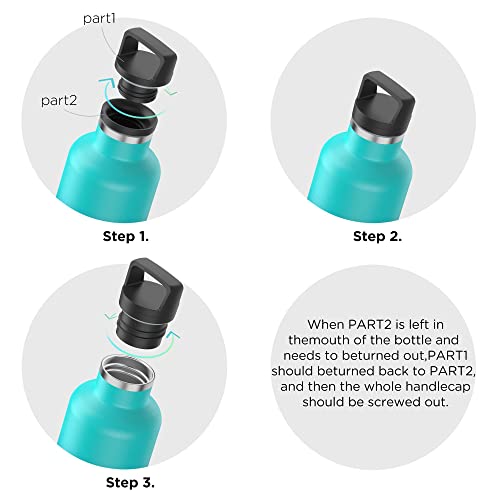 part1

part2

Step 1.

Step 2.

Step 3.

When PART2 is left in themouth of the bottle and needs to beturned out,PART1 should beturned back to PART2, and then the whole handlecap should be screwed out.