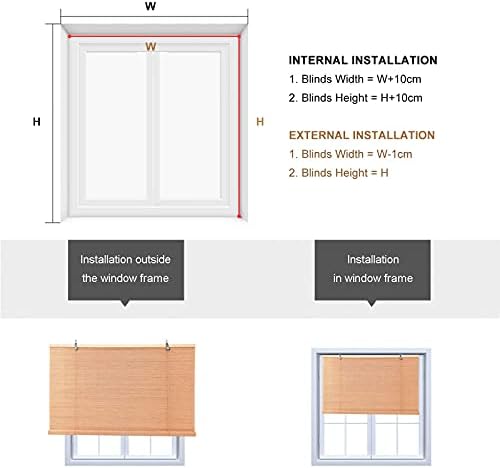 W

W

H

H

INTERNAL INSTALLATION

1. Blinds Width = W+10cm

2. Blinds Height = H+10cm

EXTERNAL INSTALLATION

1. Blinds Width = W-1cm

2. Blinds Height = H

Installation outside the window frame

Installation in window frame