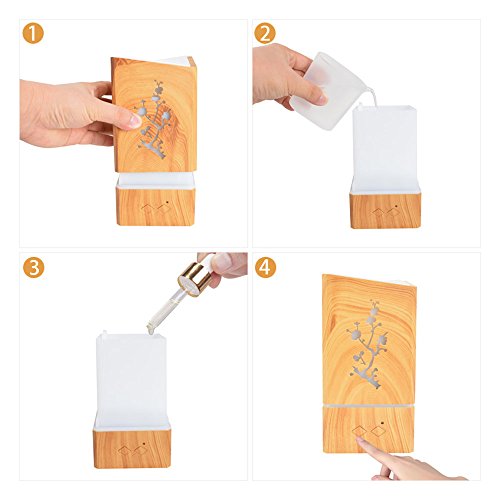 1

2

3

4