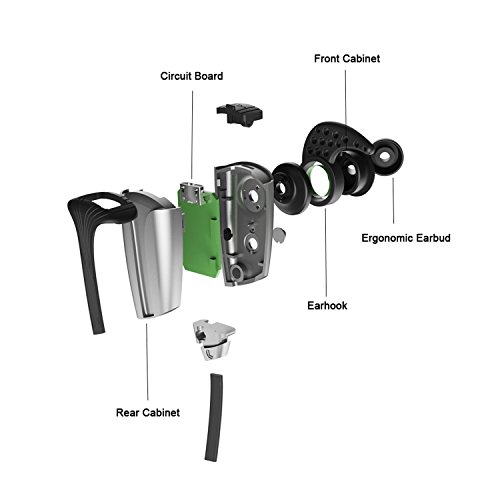 Front Cabinet

Circuit Board

Ergonomic Earbud

Earhook

Rear Cabinet