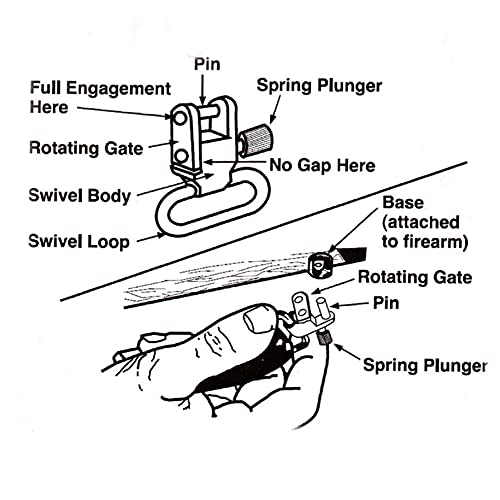 Pin

Full Engagement Here

Spring Plunger

Rotating Gate

No Gap Here

Swivel Body

Swivel Loop

Base (attached to firearm)

Rotating Gate

Pin

Spring Plunger