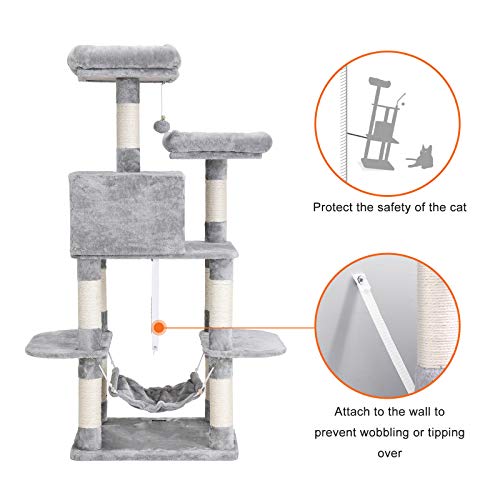 Protect the safety of the cat

Attach to the wall to prevent wobbling or tipping over