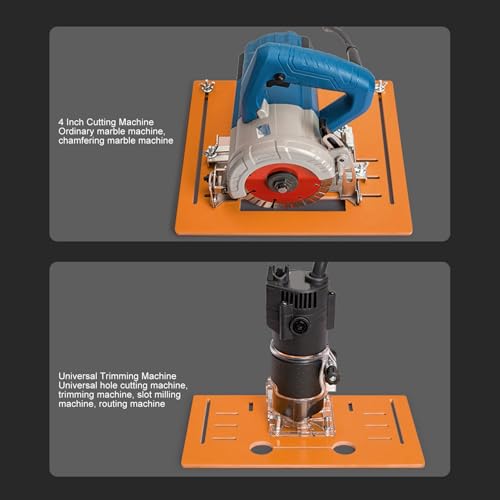 4 Inch Cutting Machine
Ordinary marble machine, chamfering marble machine

Universal Trimming Machine
Universal hole cutting machine, trimming machine, slot milling machine, routing machine