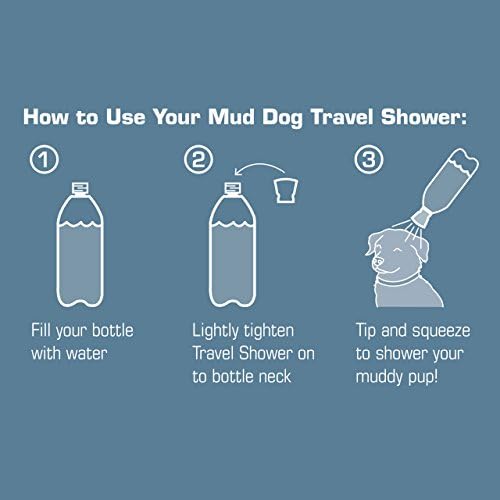 How to Use Your Mud Dog Travel Shower:

1

Fill your bottle with water

2

Lightly tighten Travel Shower on to bottle neck

3

Tip and squeeze to shower your muddy pup!