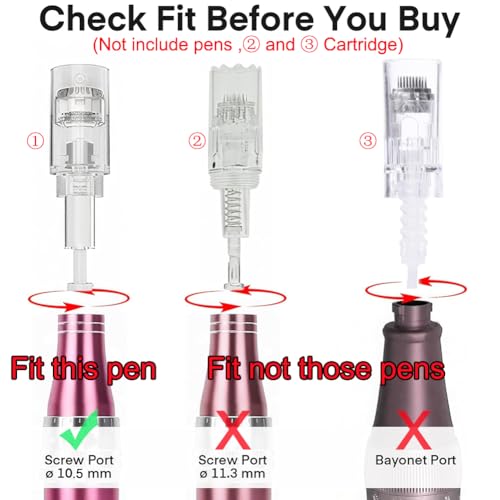 Check Fit Before You Buy
(Not include pens ,② and ③ Cartridge)

①

②

③

Fit this pen

Fit not those pens

Screw Port
ø 10.5 mm

Screw Port
ø 11.3 mm

Bayonet Port