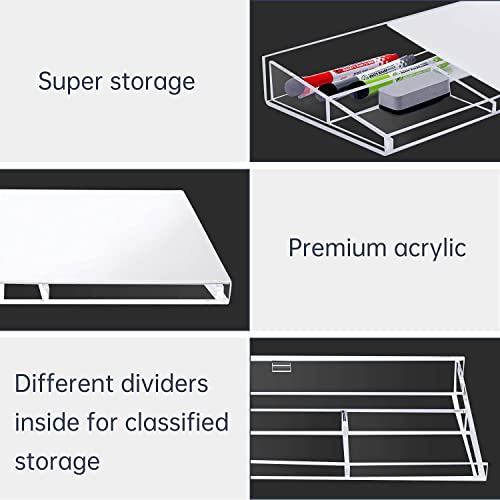 Super storage

Premium acrylic

Different dividers inside for classified storage