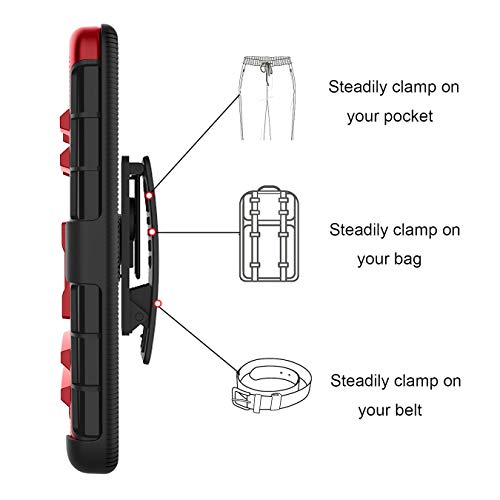 Steadily clamp on your pocket

Steadily clamp on your bag

Steadily clamp on your belt