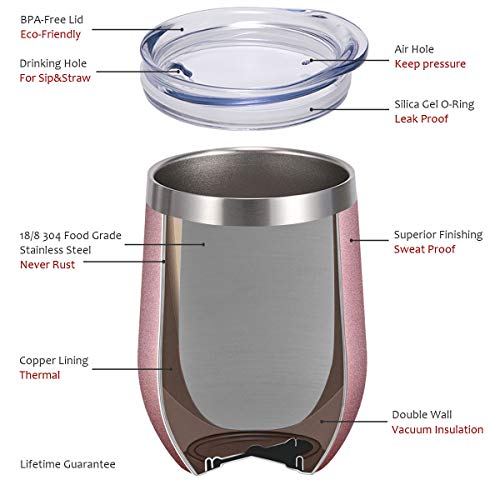 BPA-Free Lid
Eco-Friendly

Drinking Hole
For Sip&Straw

Air Hole
Keep pressure

Silica Gel O-Ring
Leak Proof

18/8 304 Food Grade Stainless Steel
Never Rust

Superior Finishing
Sweat Proof

Copper Lining
Thermal

Double Wall
Vacuum Insulation

Lifetime Guarantee