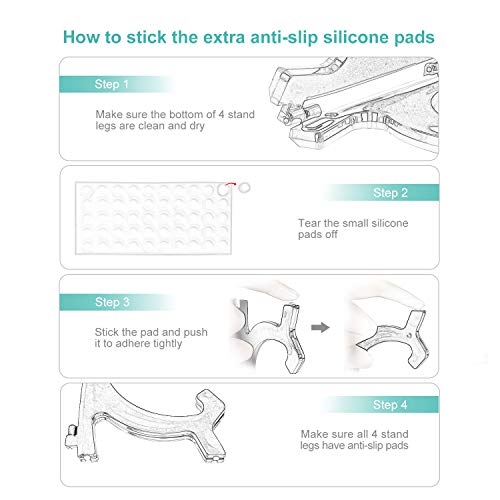 How to stick the extra anti-slip silicone pads

Step 1

Make sure the bottom of 4 stand legs are clean and dry

Step 2

Tear the small silicone pads off

Step 3

Stick the pad and push it to adhere tightly

Step 4

Make sure all 4 stand legs have anti-slip pads