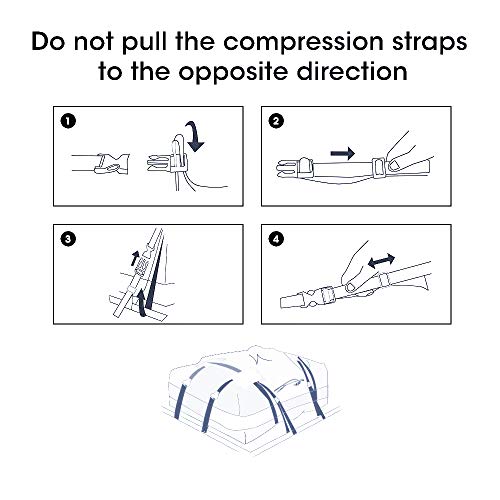 Do not pull the compression straps to the opposite direction

1

2

3

4