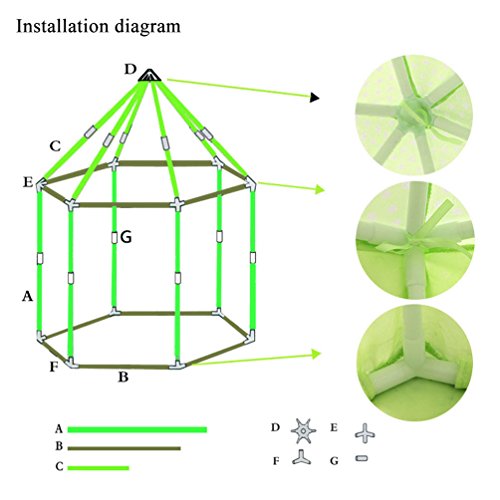 Installation diagram

D

C

E

G

A

F

B

A

B

C

D

E

F

G