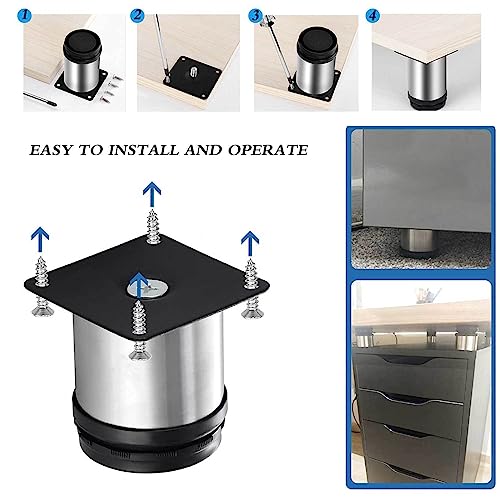 1
2
3
4

EASY TO INSTALL AND OPERATE