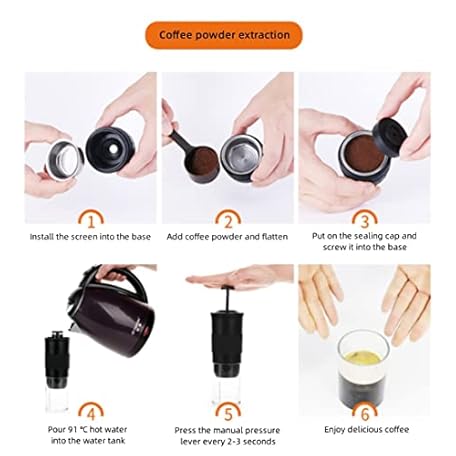 Coffee powder extraction

1
Install the screen into the base

2
Add coffee powder and flatten

3
Put on the sealing cap and screw it into the base

4
Pour 91 °C hot water into the water tank

5
Press the manual pressure lever every 2-3 seconds

6
Enjoy delicious coffee