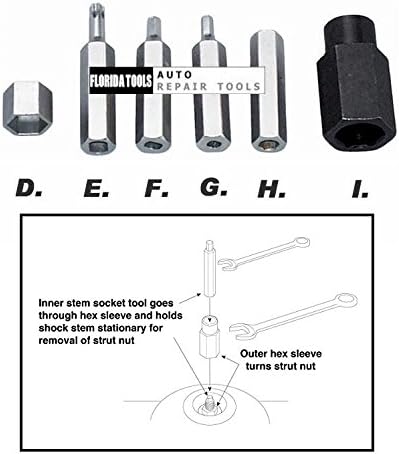 FLORIDA TOOLS AUTO REPAIR TOOLS

D. E. F. G. H. I.

Inner stem socket tool goes through hex sleeve and holds shock stem stationary for removal of strut nut

Outer hex sleeve turns strut nut