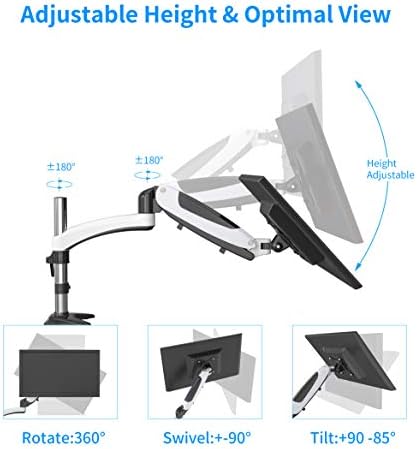 Adjustable Height & Optimal View

±180°

±180°

Height Adjustable

Rotate:360°

Swivel:+-90°

Tilt:+90 -85°