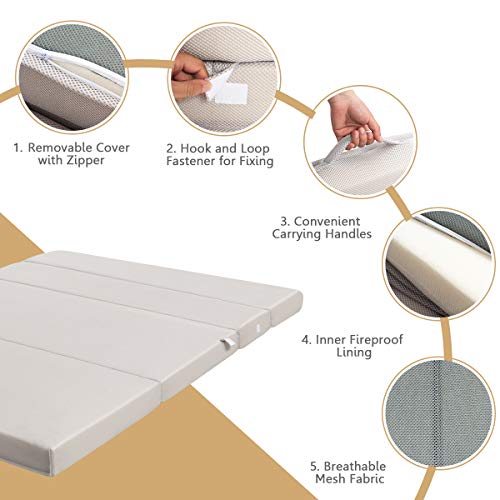 1. Removable Cover with Zipper

2. Hook and Loop Fastener for Fixing

3. Convenient Carrying Handles

4. Inner Fireproof Lining

5. Breathable Mesh Fabric