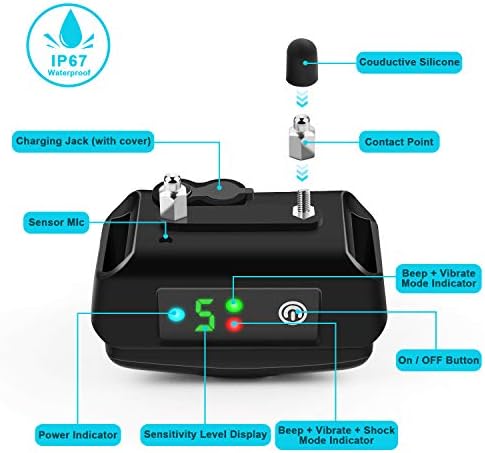 IP67
Waterproof

Couductive Silicone

Charging Jack (with cover)

Contact Point

Sensor Mic

Beep + Vibrate
Mode Indicator

5

On / OFF Button

Power Indicator

Sensitivity Level Display

Beep + Vibrate + Shock
Mode Indicator