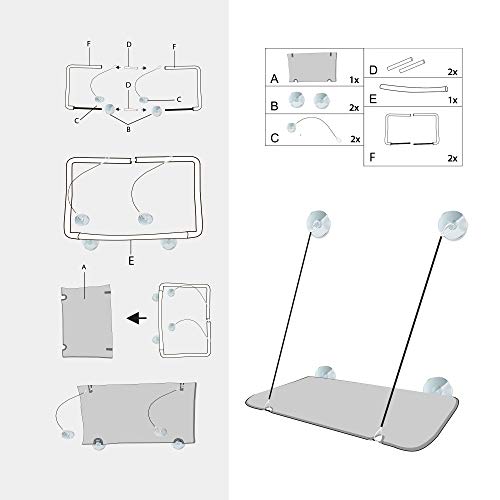 F
D
F
D
C
C
B

E

A

| A | 1x | D | 2x |
|---|---|---|---|
| B | 2x | E | 1x |
| C | 2x | F | 2x |