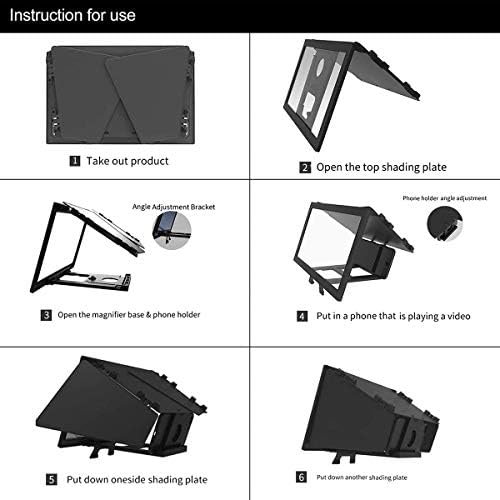 Instruction for use

1 Take out product

2 Open the top shading plate

Angle Adjustment Bracket

3 Open the magnifier base & phone holder

Phone holder angle adjustment

4 Put in a phone that is playing a video

5 Put down oneside shading plate

6 Put down another shading plate