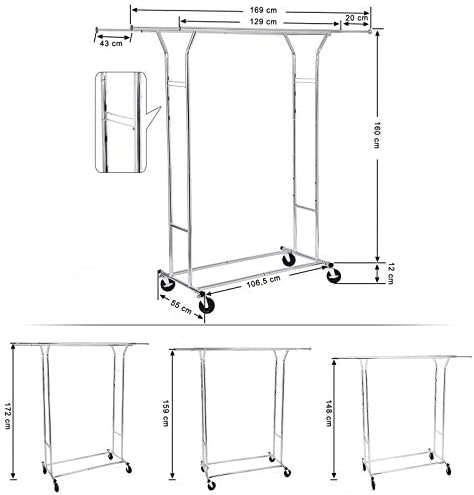 169 cm
129 cm
20 cm
43 cm
160 cm
12 cm
106,5 cm
55 cm
172 cm
159 cm
148 cm