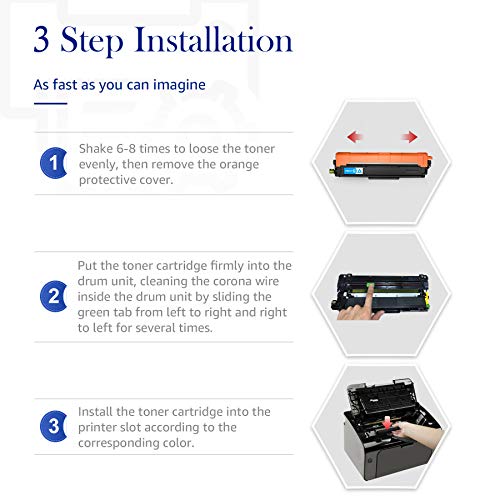 3 Step Installation

As fast as you can imagine

1 Shake 6-8 times to loose the toner evenly, then remove the orange protective cover.

2 Put the toner cartridge firmly into the drum unit, cleaning the corona wire inside the drum unit by sliding the green tab from left to right and right to left for several times.

3 Install the toner cartridge into the printer slot according to the corresponding color.