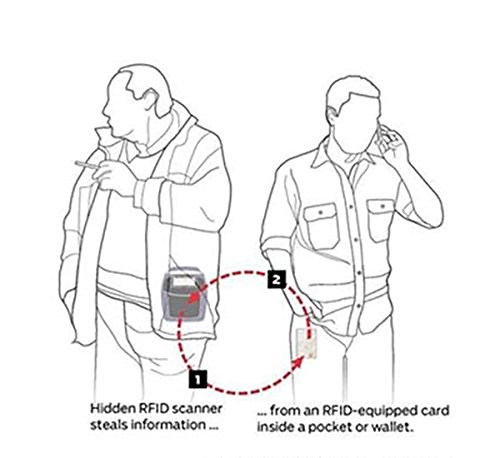 2

1

Hidden RFID scanner steals information ...

... from an RFID-equipped card inside a pocket or wallet.