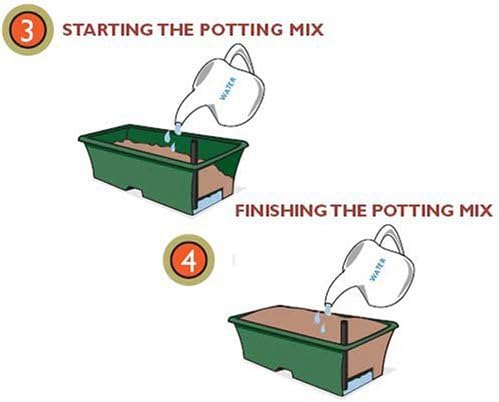 3 STARTING THE POTTING MIX

WATER

FINISHING THE POTTING MIX

4

WATER