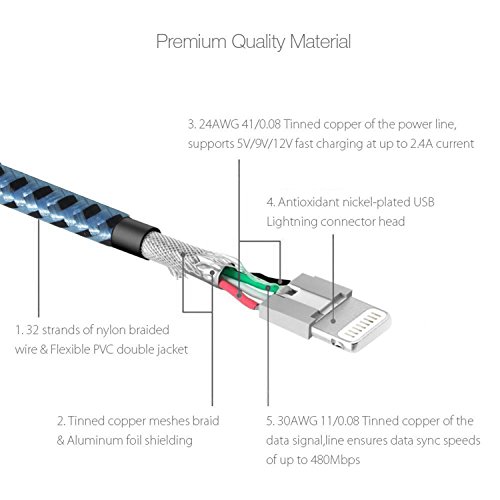 Premium Quality Material

3. 24AWG 41/0.08 Tinned copper of the power line, supports 5V/9V/12V fast charging at up to 2.4A current

4. Antioxidant nickel-plated USB Lightning connector head

1. 32 strands of nylon braided wire & Flexible PVC double jacket

2. Tinned copper meshes braid & Aluminum foil shielding

5. 30AWG 11/0.08 Tinned copper of the data signal,line ensures data sync speeds of up to 480Mbps