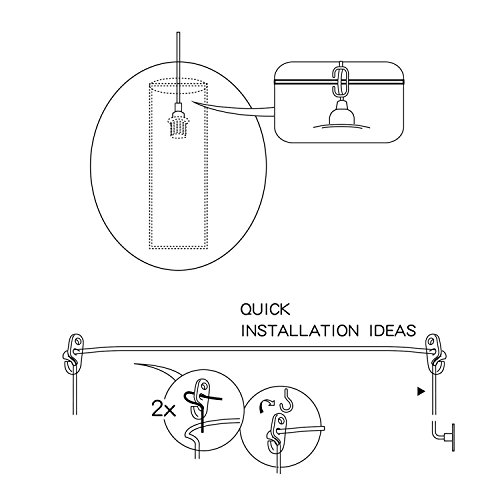 QUICK
INSTALLATION IDEAS

2x