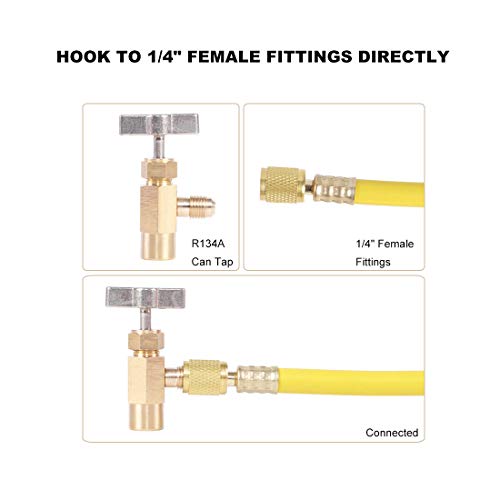 HOOK TO 1/4" FEMALE FITTINGS DIRECTLY

R134A
Can Tap

1/4" Female
Fittings

Connected